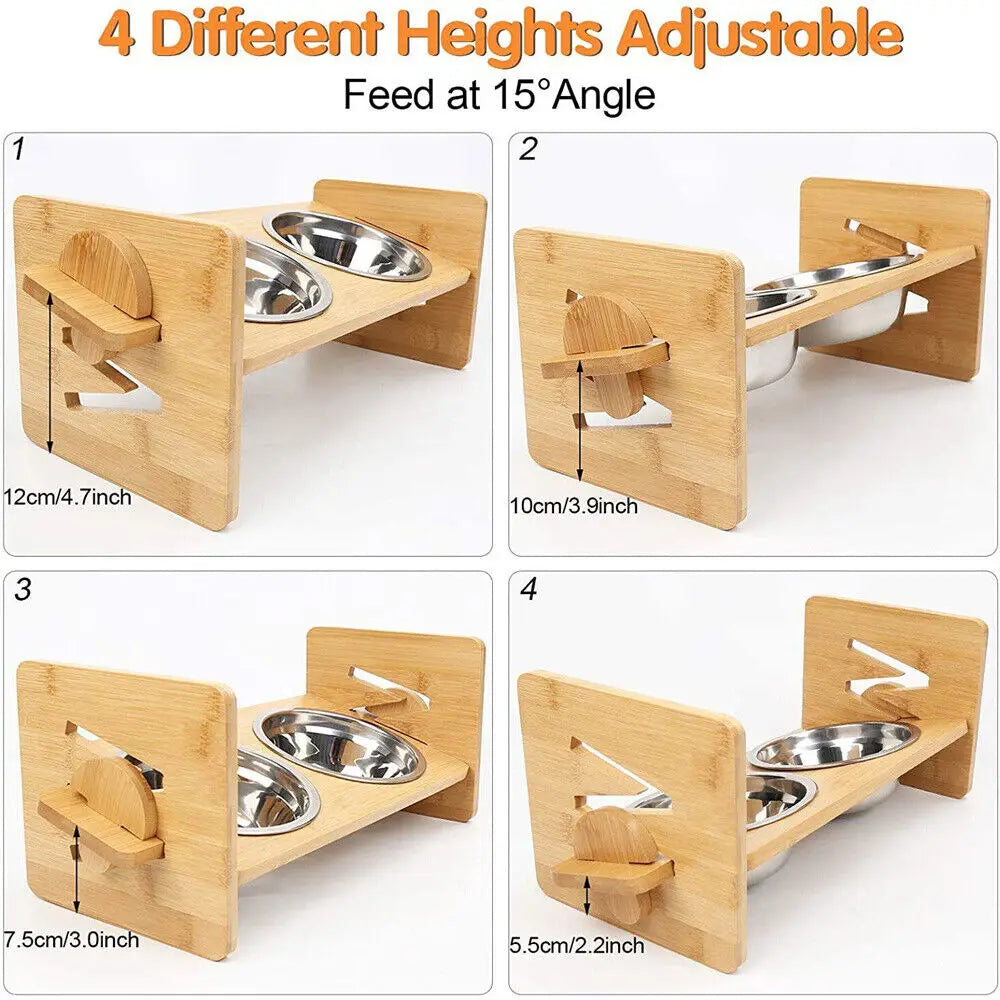 4 Different Heights Adjustable

Feed at 15°Angle

1

12cm/4.7inch

2

10cm/3.9inch

3

7.5cm/3.0inch

4

5.5cm/2.2inch